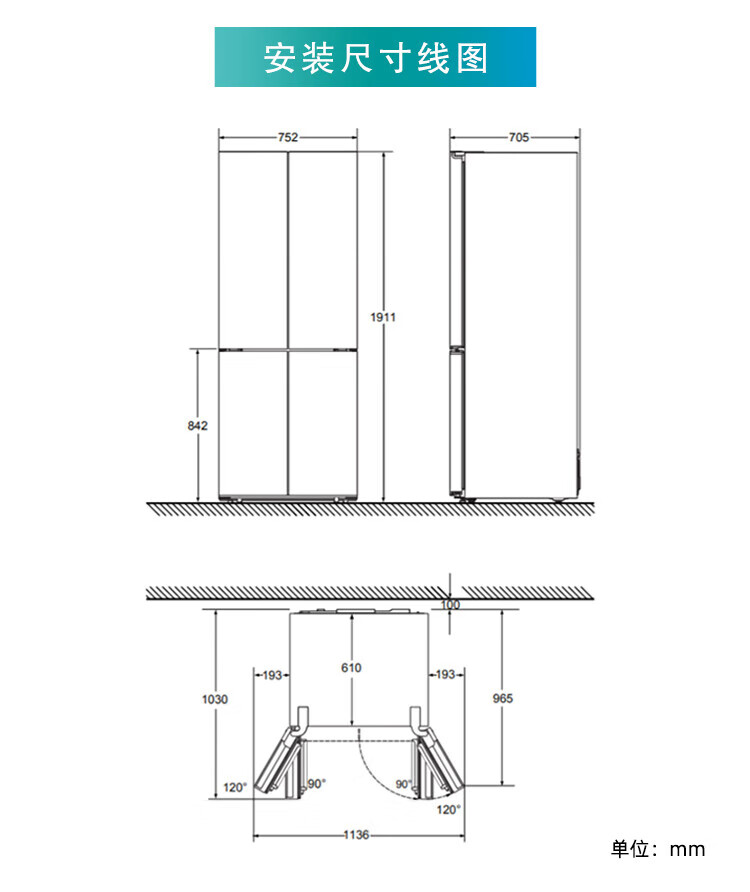 安装尺寸线图

752

705

1911

842

100

610

193

193

1030

965

120°

90°

90°

120°

1136

单位：mm