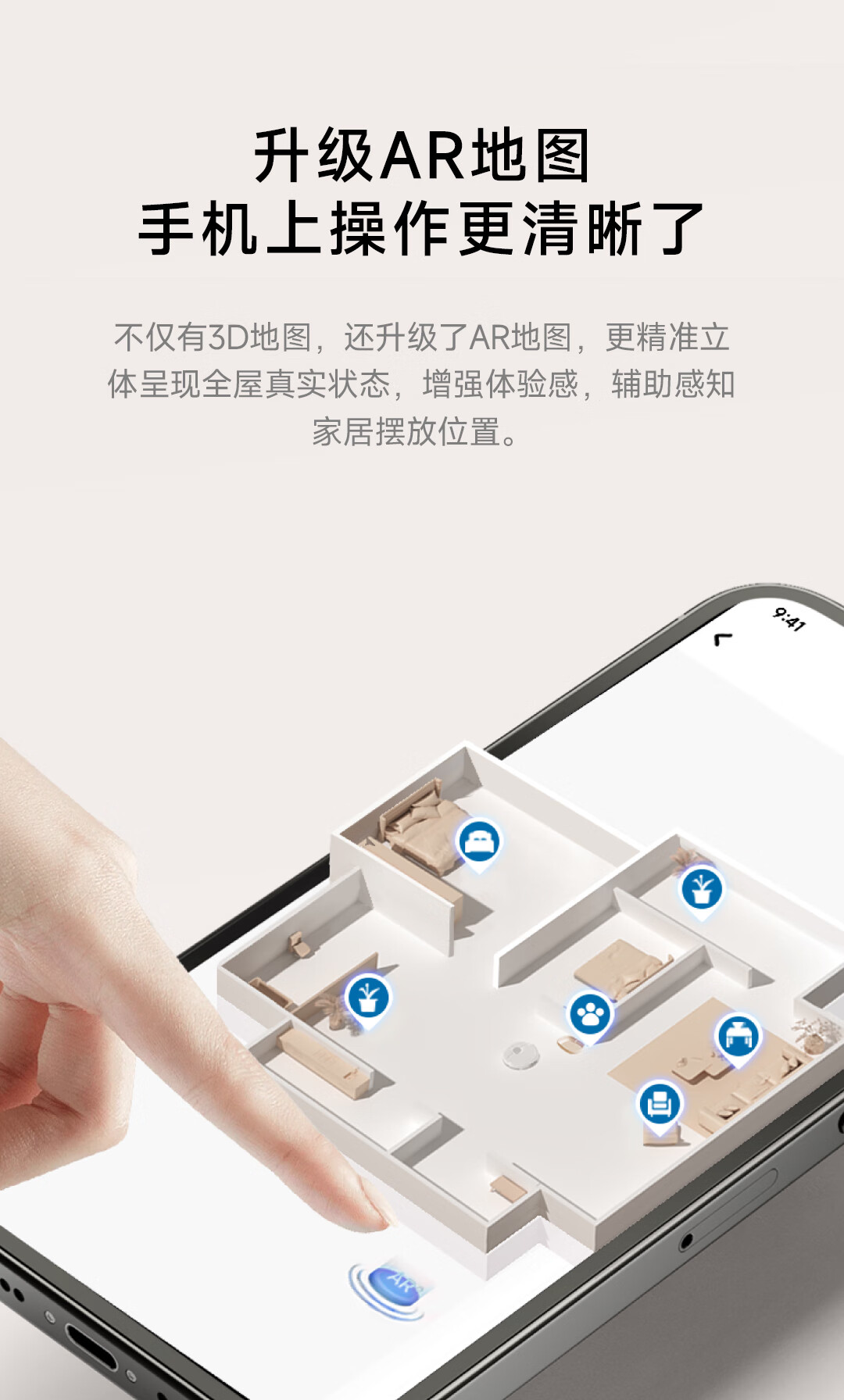 升级AR地图
手机上操作更清晰了

不仅有3D地图，还升级了AR地图，更精准立体呈现全屋真实状态，增强体验感，辅助感知家居摆放位置。

9:41

AR