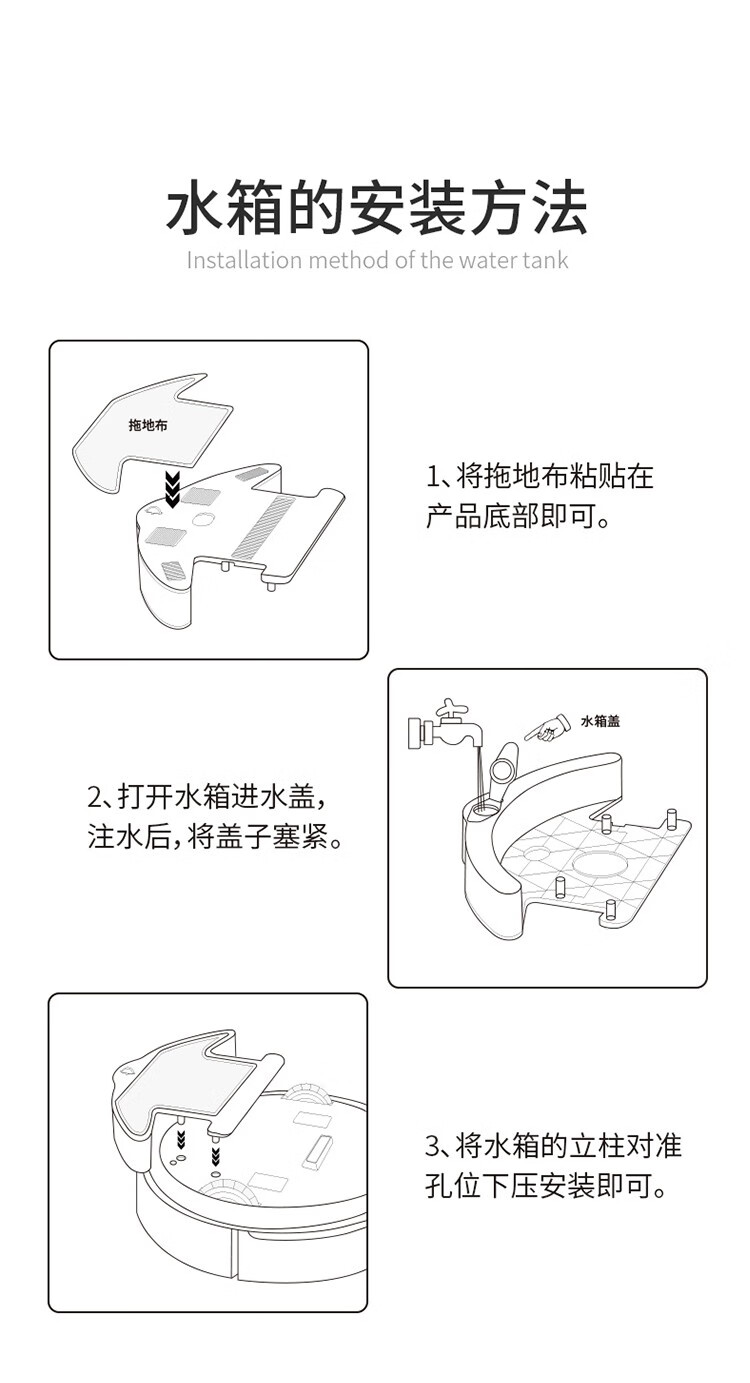 水箱的安装方法
Installation method of the water tank

拖地布

1、将拖地布粘贴在产品底部即可。

水箱盖

2、打开水箱进水盖，注水后，将盖子塞紧。

3、将水箱的立柱对准孔位下压安装即可。