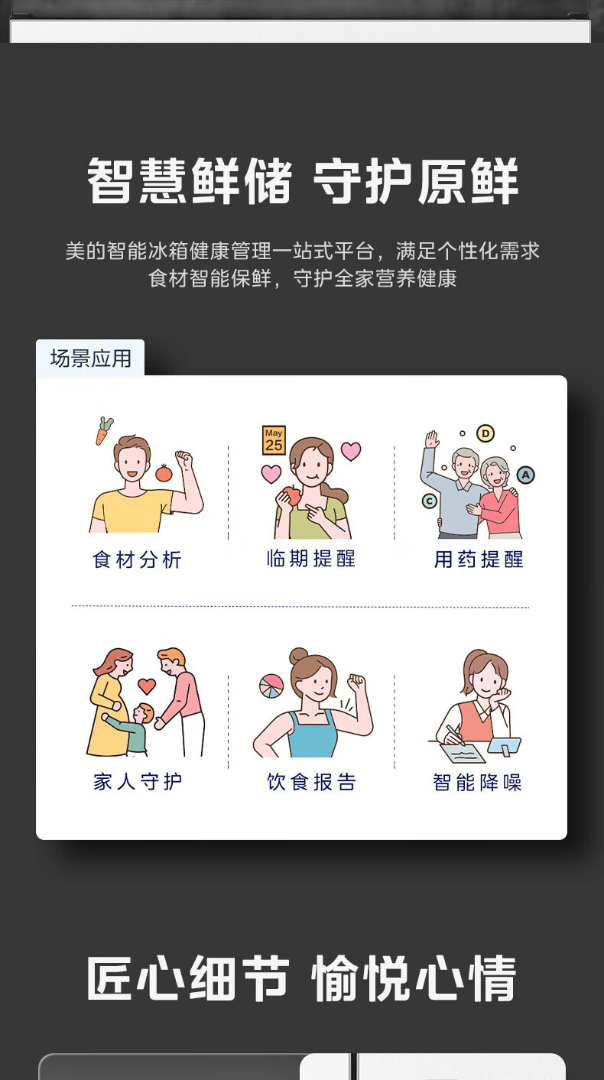 智慧鲜储 守护原鲜

美的智能冰箱健康管理一站式平台，满足个性化需求
食材智能保鲜，守护全家营养健康

场景应用

May
25

D
A
C

食材分析
临期提醒
用药提醒

家人守护
饮食报告
智能降噪

匠心细节 愉悦心情