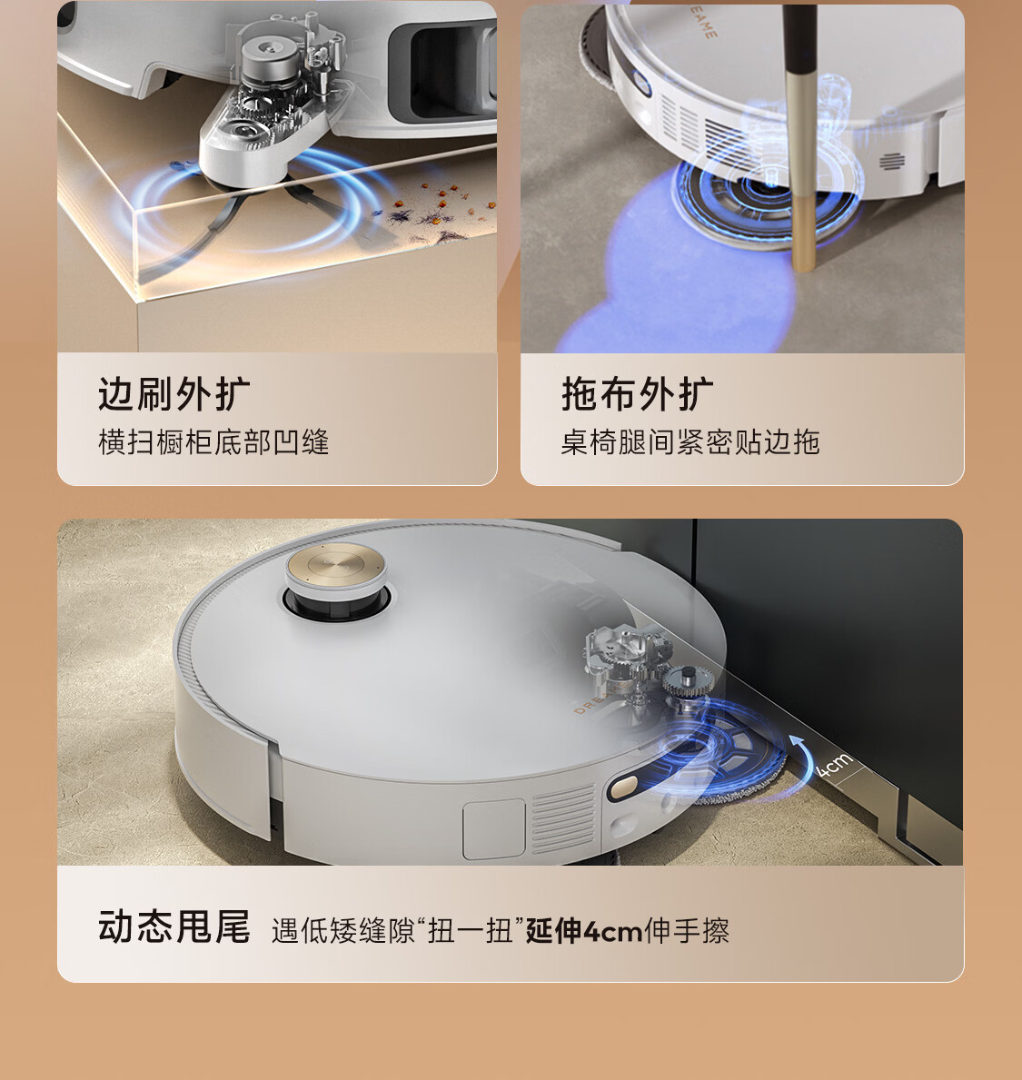 EAME

边刷外扩
横扫橱柜底部凹缝

拖布外扩
桌椅腿间紧密贴边拖

DRE

4cm

动态甩尾 遇低矮缝隙“扭一扭”延伸4cm伸手擦