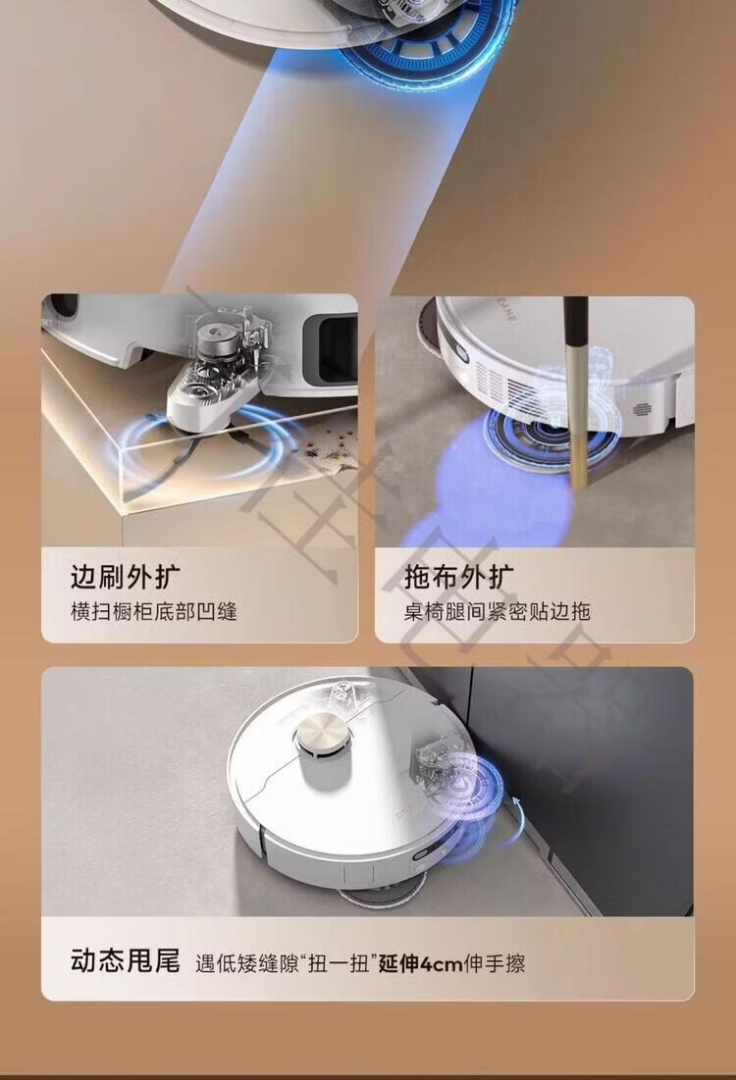 边刷外扩
横扫橱柜底部凹缝

拖布外扩
桌椅腿间紧密贴边拖

动态甩尾 遇低矮缝隙“扭一扭”延伸4cm伸手擦