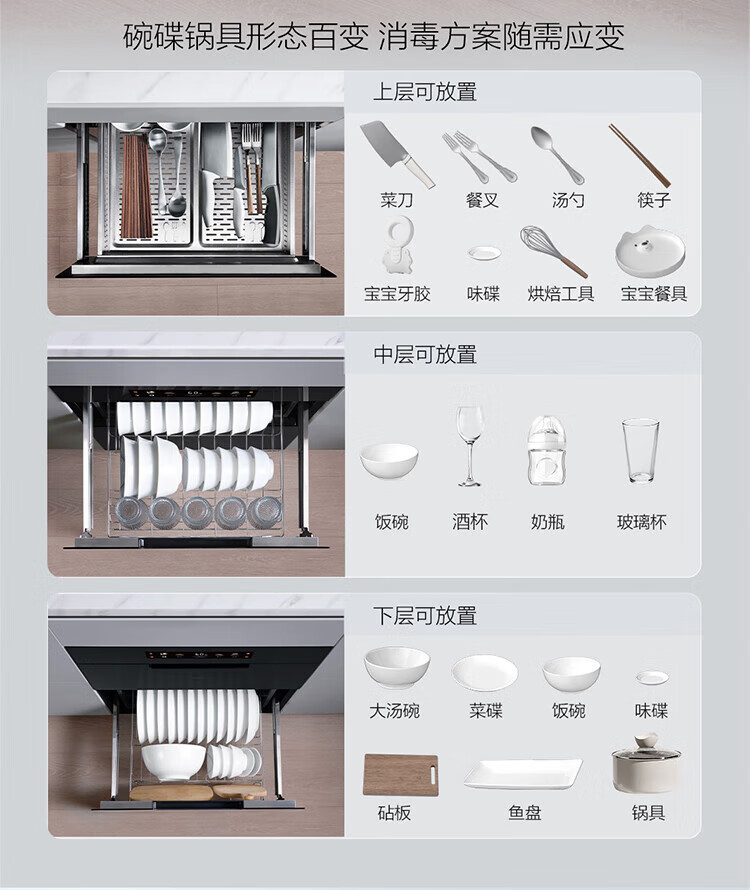 碗碟锅具形态百变 消毒方案随需应变

上层可放置

菜刀 餐叉 汤勺 筷子

宝宝牙胶 味碟 烘焙工具 宝宝餐具

中层可放置

饭碗 酒杯 奶瓶 玻璃杯

下层可放置

大汤碗 菜碟 饭碗 味碟

砧板 鱼盘 锅具