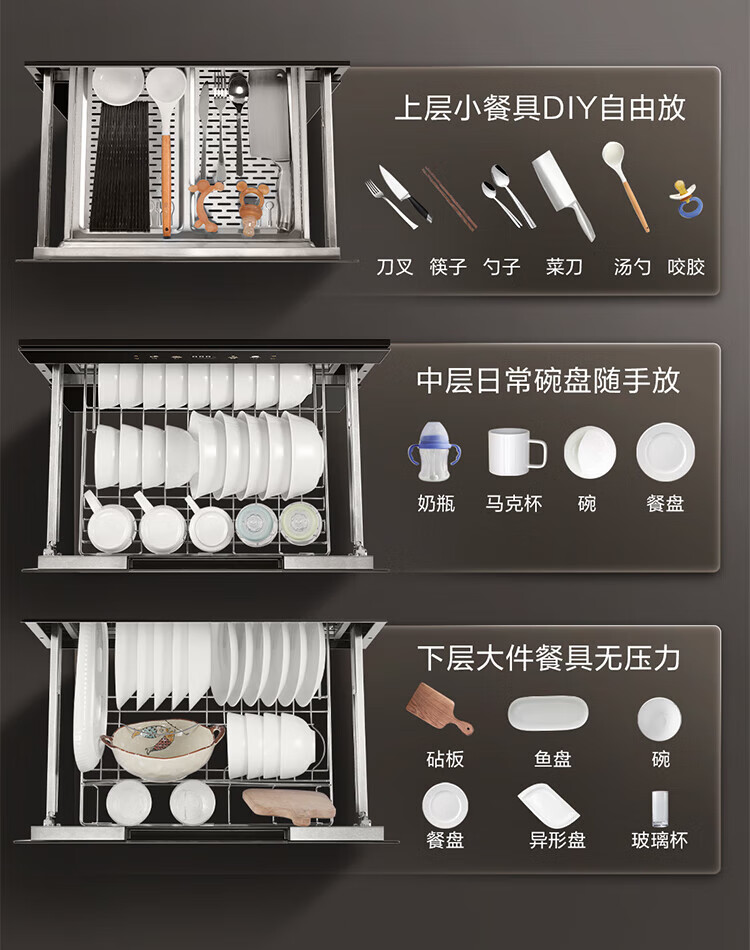 上层小餐具DIY自由放

刀叉 筷子 勺子 菜刀 汤勺 咬胶

中层日常碗盘随手放

奶瓶 马克杯 碗 餐盘

下层大件餐具无压力

砧板 鱼盘 碗

餐盘 异形盘 玻璃杯