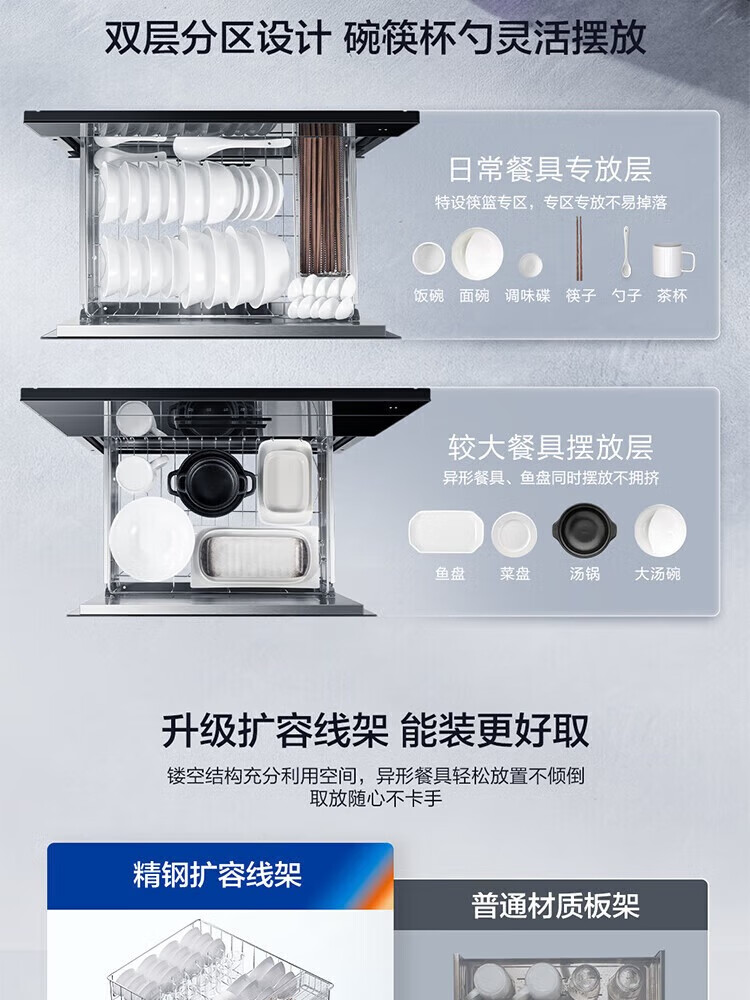 双层分区设计 碗筷杯勺灵活摆放

日常餐具专放层

特设筷篮专区，专区专放不易掉落

饭碗 面碗 调味碟 筷子 勺子 茶杯

较大餐具摆放层

异形餐具、鱼盘同时摆放不拥挤

鱼盘 菜盘 汤锅 大汤碗

升级扩容线架 能装更好取

镂空结构充分利用空间，异形餐具轻松放置不倾倒
取放随心不卡手

精钢扩容线架

普通材质板架