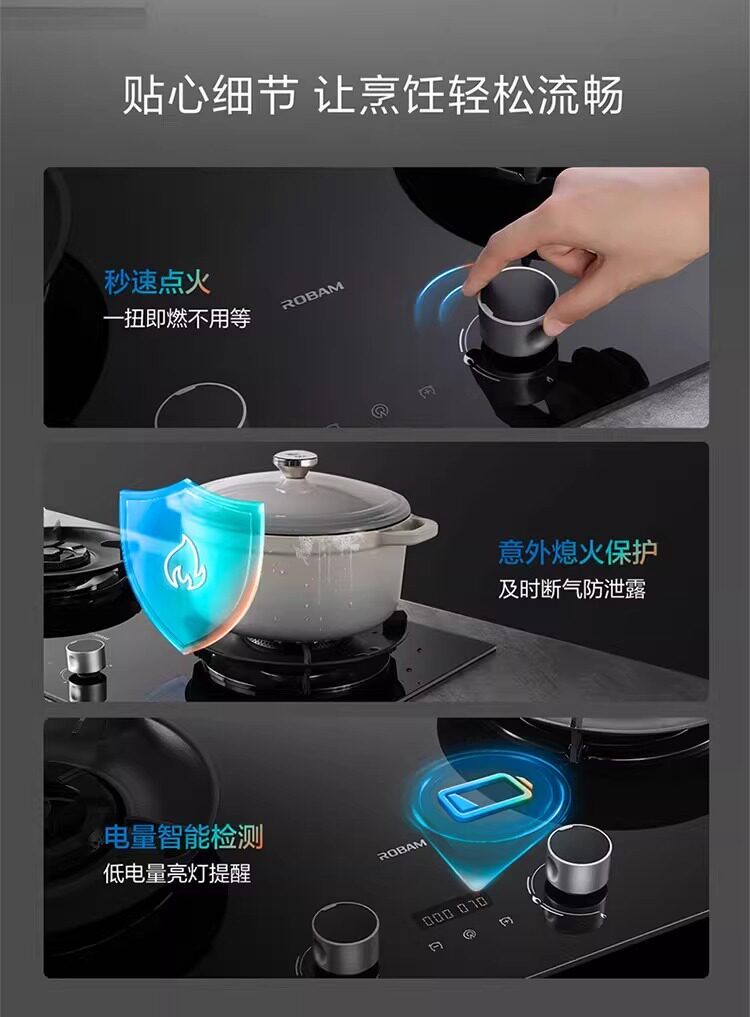 贴心细节 让烹饪轻松流畅

秒速点火
一扭即燃不用等

ROBAM

意外熄火保护
及时断气防泄露

电量智能检测
低电量亮灯提醒

ROBAM