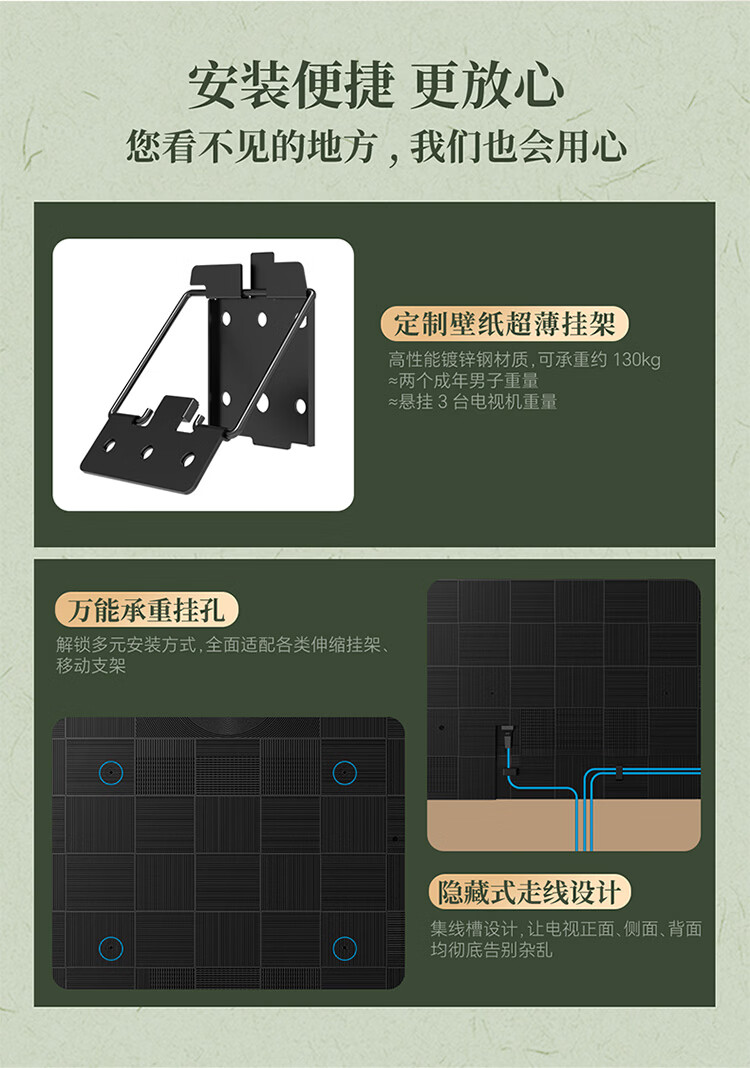 安装便捷 更放心
您看不见的地方，我们也会用心

定制壁纸超薄挂架
高性能镀锌钢材质，可承重约 130kg
≈两个成年男子重量
≈悬挂 3 台电视机重量

万能承重挂孔
解锁多元安装方式，全面适配各类伸缩挂架、移动支架

隐藏式走线设计
集线槽设计，让电视正面、侧面、背面均彻底告别杂乱