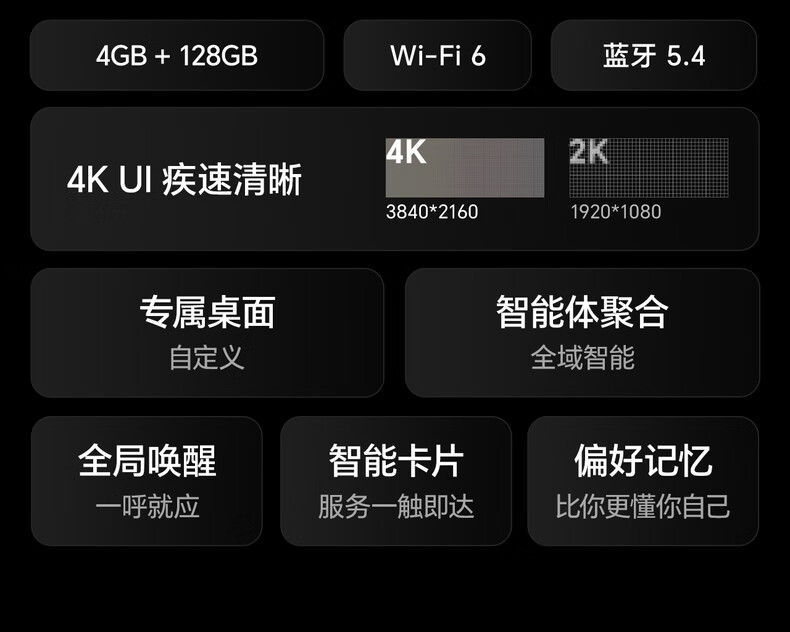 4GB + 128GB

Wi-Fi 6

蓝牙 5.4

4K UI 疾速清晰

4K
3840*2160

2K
1920*1080

专属桌面
自定义

智能体聚合
全域智能

全局唤醒
一呼就应

智能卡片
服务一触即达

偏好记忆
比你更懂你自己