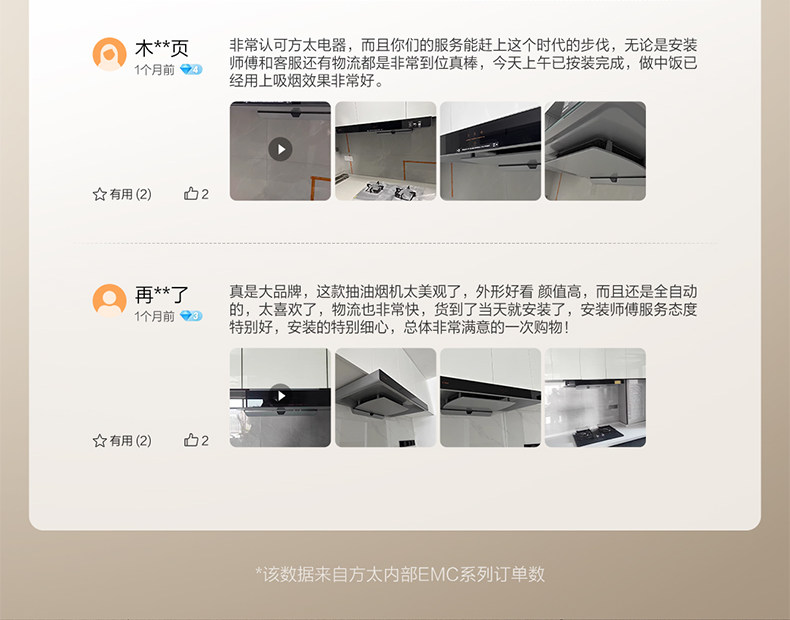 木**页
1个月前 4

非常认可方太电器，而且你们的服务能赶上这个时代的步伐，无论是安装师傅和客服还有物流都是非常到位真棒，今天上午已按装完成，做中饭已经用上吸烟效果非常好。

有用 (2)　2

再**了
1个月前 3

真是大品牌，这款抽油烟机太美观了，外形好看 颜值高，而且还是全自动的，太喜欢了，物流也非常快，货到了当天就安装了，安装师傅服务态度特别好，安装的特别细心，总体非常满意的一次购物！

有用 (2)　2

*该数据来自方太内部EMC系列订单数