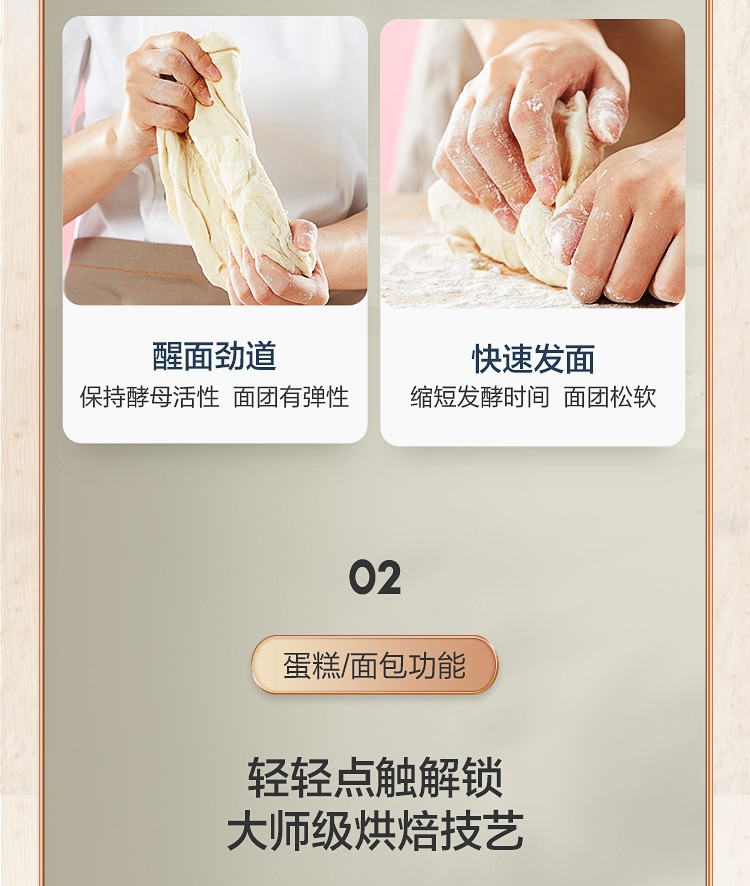 醒面劲道
保持酵母活性 面团有弹性

快速发面
缩短发酵时间 面团松软

02

蛋糕/面包功能

轻轻点触解锁
大师级烘焙技艺