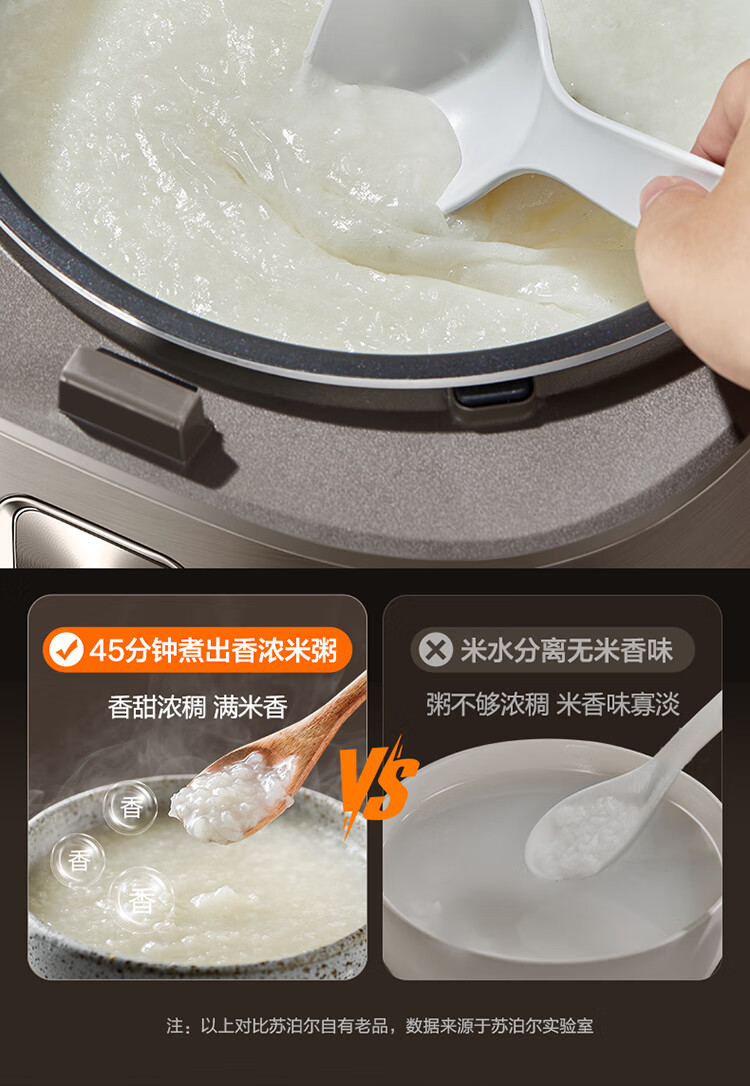 45分钟煮出香浓米粥

香甜浓稠 满米香

香

香

香

VS

米水分离无米香味

粥不够浓稠 米香味寡淡

注：以上对比苏泊尔自有老品，数据来源于苏泊尔实验室