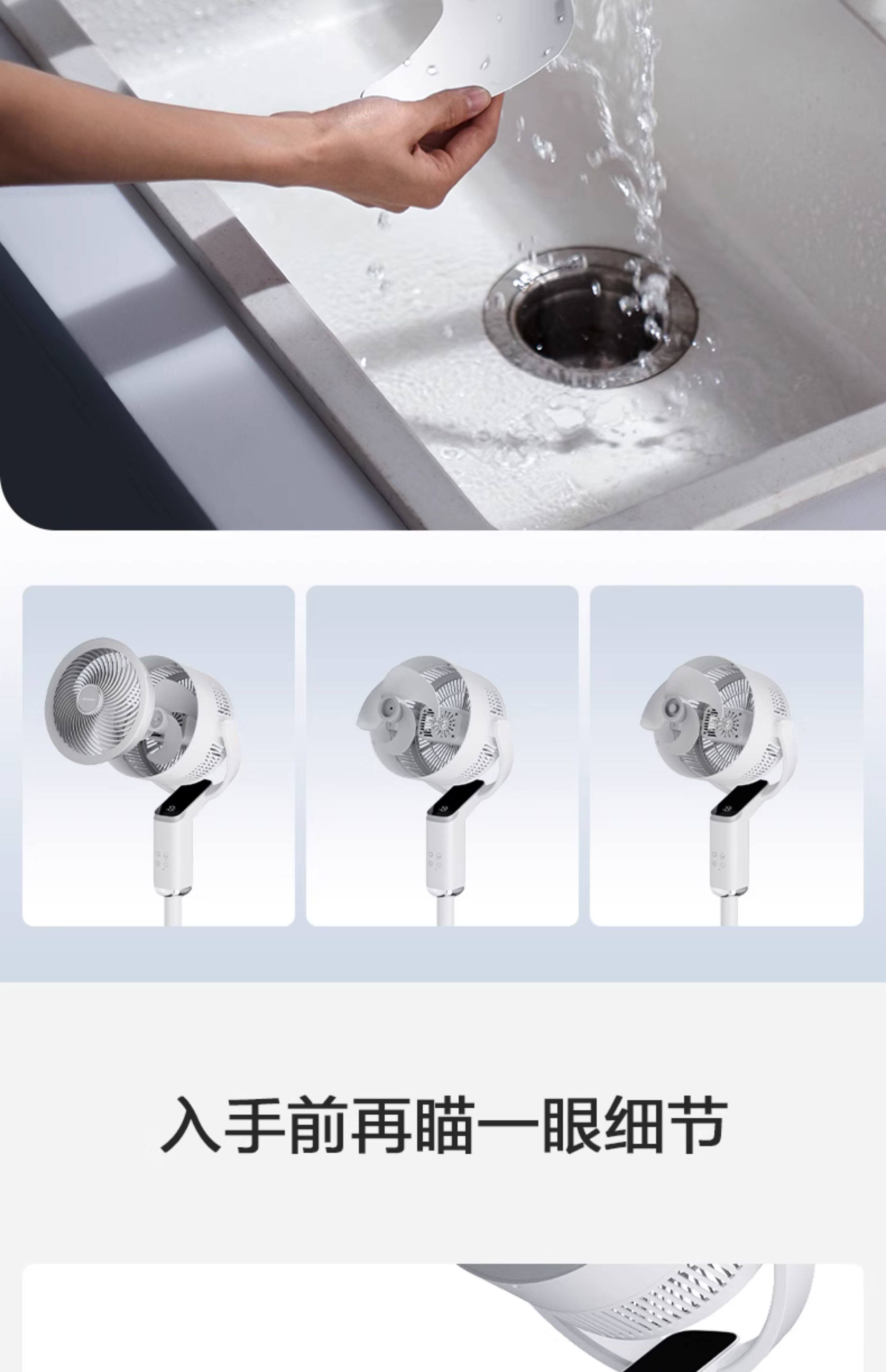 入手前再瞄一眼细节